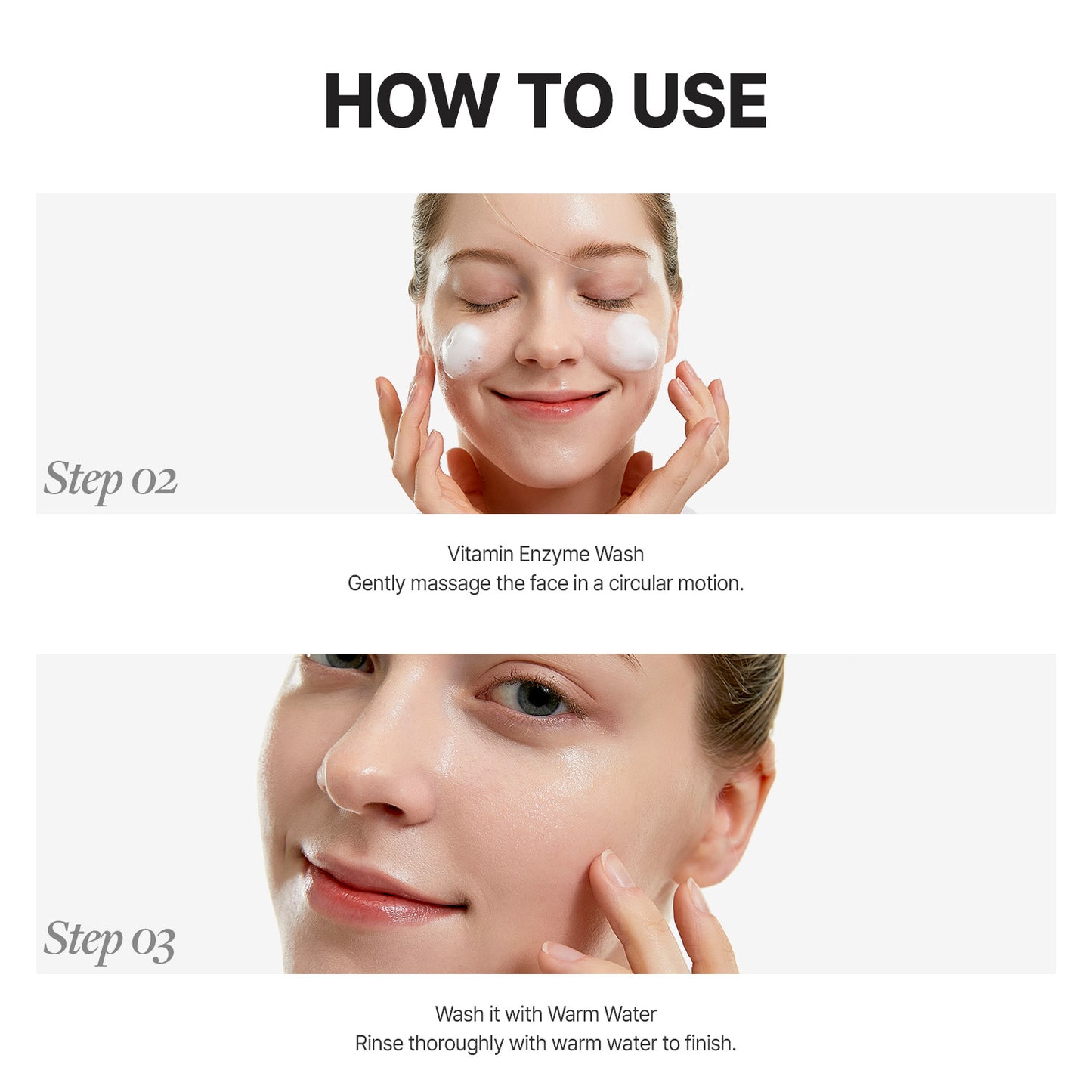 HOW TO USE

Step 02

Vitamin Enzyme Wash
Gently massage the face in a circular motion.

Step 03

Wash it with Warm Water
Rinse thoroughly with warm water to finish.