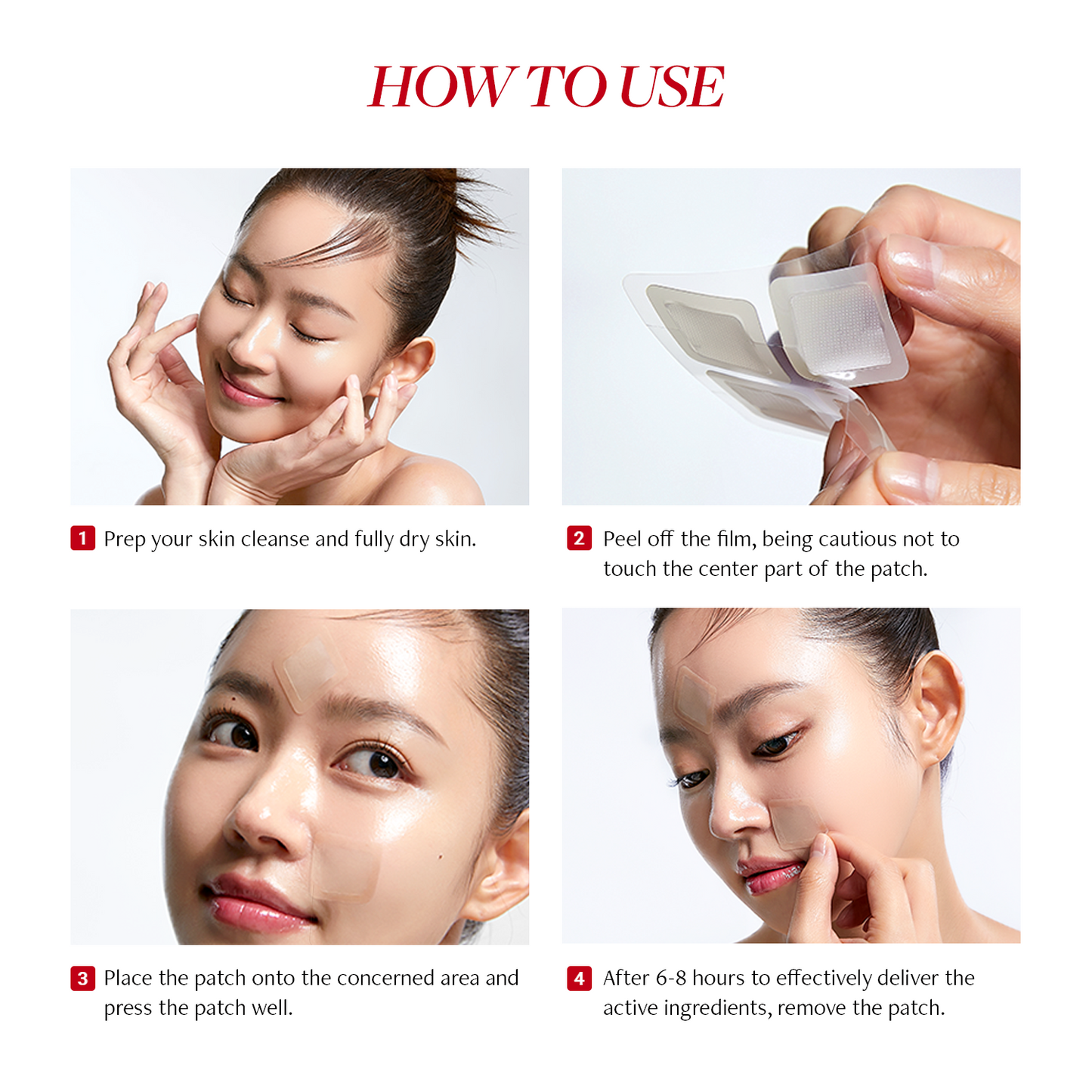 HOW TO USE

1 Prep your skin cleanse and fully dry skin.

2 Peel off the film, being cautious not to touch the center part of the patch.

3 Place the patch onto the concerned area and press the patch well.

4 After 6-8 hours to effectively deliver the active ingredients, remove the patch.